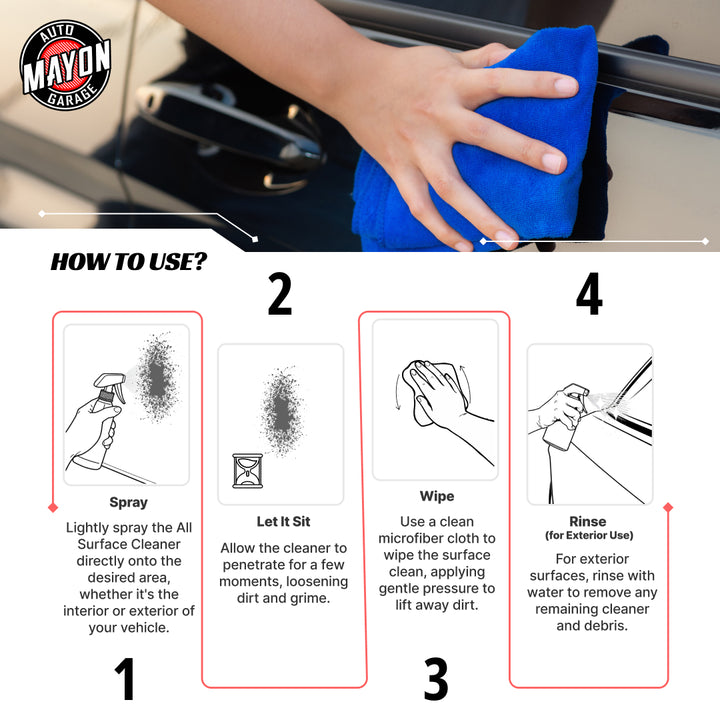 AUTO
MAYON
GARAGE

HOW TO USE?

1
Spray
Lightly spray the All Surface Cleaner directly onto the desired area, whether it's the interior or exterior of your vehicle.

2
Let It Sit
Allow the cleaner to penetrate for a few moments, loosening dirt and grime.

3
Wipe
Use a clean microfiber cloth to wipe the surface clean, applying gentle pressure to lift away dirt.

4
Rinse
(for Exterior Use)
For exterior surfaces, rinse with water to remove any remaining cleaner and debris.