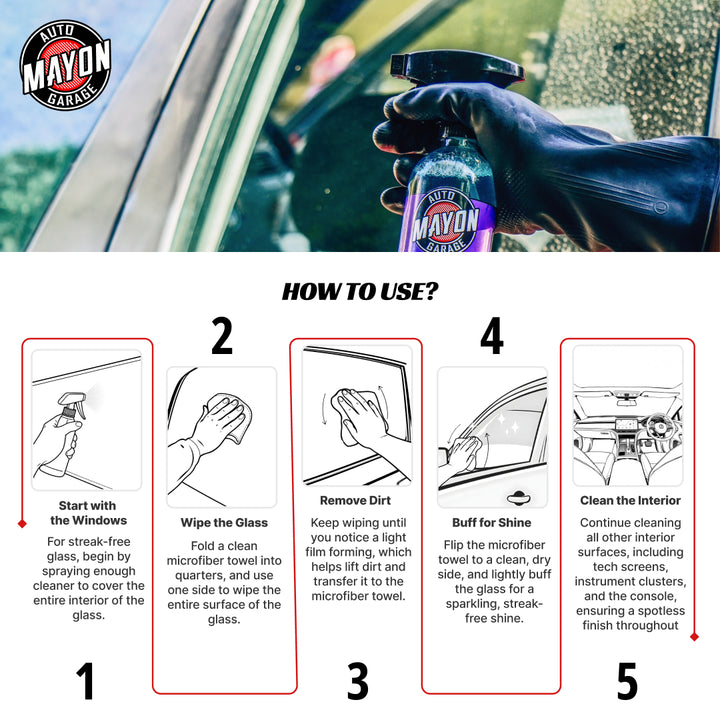 AUTO
MAYON
GARAGE

AUTO
MAYON
GARAGE

HOW TO USE?

Start with the Windows

For streak-free glass, begin by spraying enough cleaner to cover the entire interior of the glass.

1

2

Wipe the Glass

Fold a clean microfiber towel into quarters, and use one side to wipe the entire surface of the glass.

Remove Dirt

Keep wiping until you notice a light film forming, which helps lift dirt and transfer it to the microfiber towel.

3

4

Buff for Shine

Flip the microfiber towel to a clean, dry side, and lightly buff the glass for a sparkling, streak-free shine.

Clean the Interior

Continue cleaning all other interior surfaces, including tech screens, instrument clusters, and the console, ensuring a spotless finish throughout

5